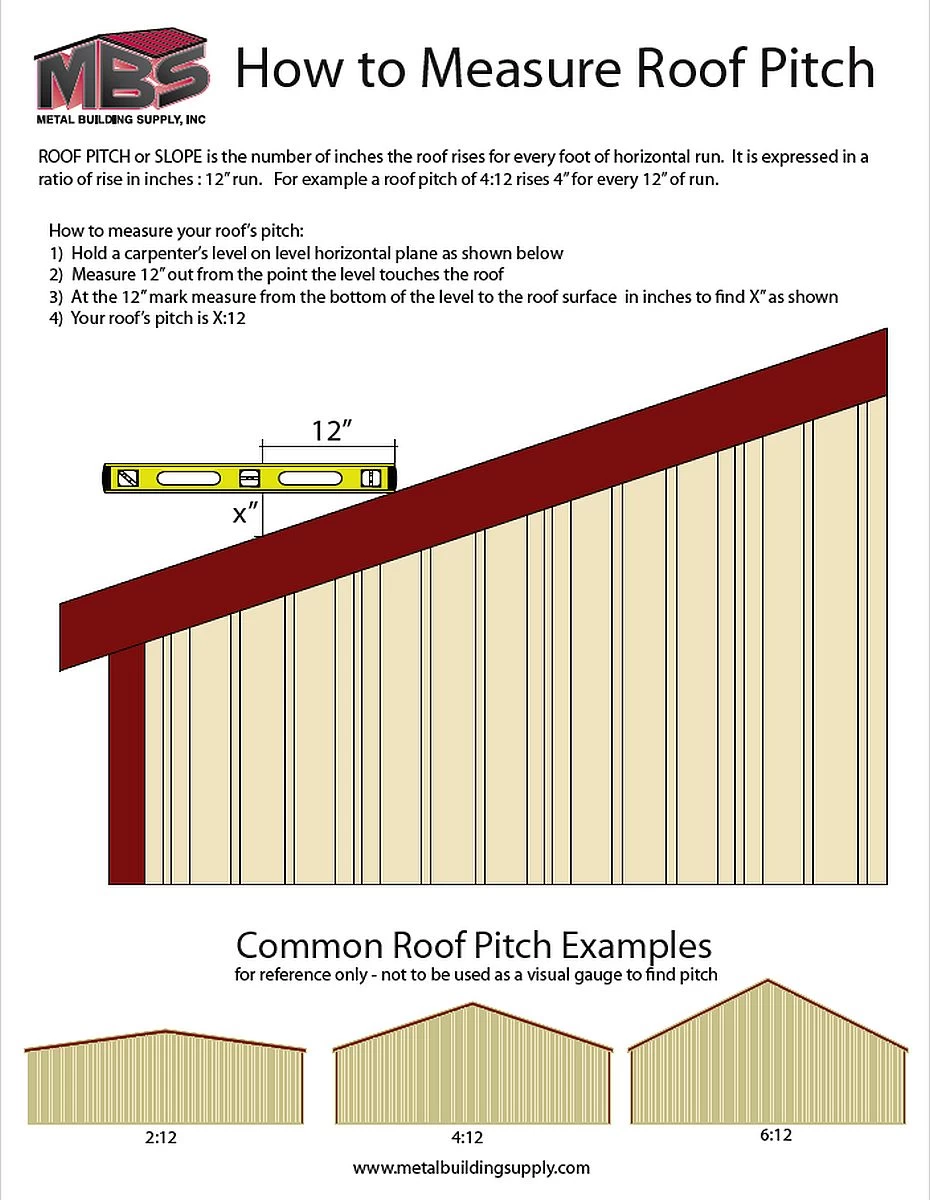 MBS
METAL BUILDING SUPPLY, INC

How to Measure Roof Pitch

ROOF PITCH or SLOPE is the number of inches the roof rises for every foot of horizontal run. It is expressed in a ratio of rise in inches : 12" run. For example a roof pitch of 4:12 rises 4" for every 12" of run.

How to measure your roof's pitch:
1) Hold a carpenter's level on level horizontal plane as shown below
2) Measure 12" out from the point the level touches the roof
3) At the 12" mark measure from the bottom of the level to the roof surface in inches to find X" as shown
4) Your roof's pitch is X:12

12"

x"

Common Roof Pitch Examples
for reference only - not to be used as a visual gauge to find pitch

2:12

4:12

6:12

www.metalbuildingsupply.com